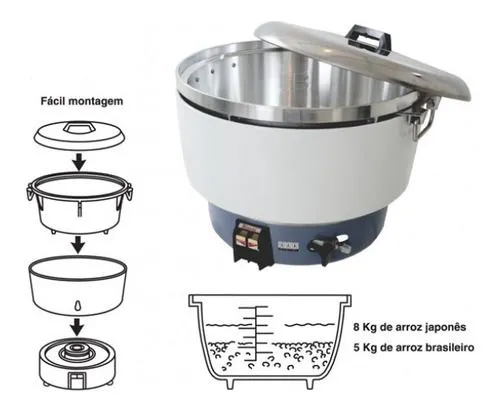 Fácil montagem

8 Kg de arroz japonês
5 Kg de arroz brasileiro